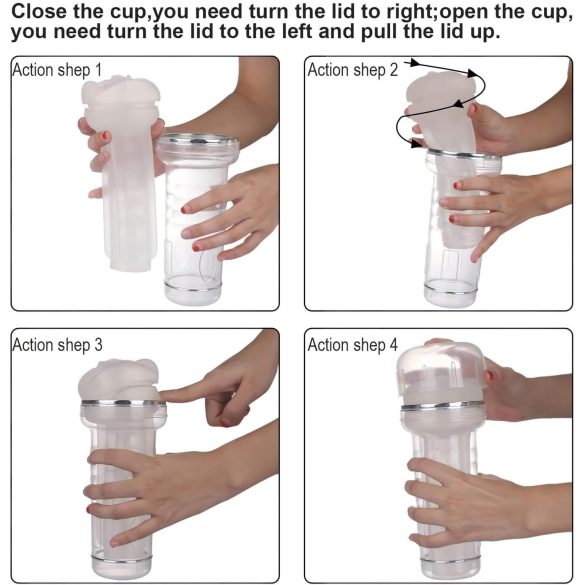 Close the cup,you need turn the lid to right;open the cup, you need turn the lid to the left and pull the lid up.

Action shep 1

Action shep 2

Action shep 3

Action shep 4